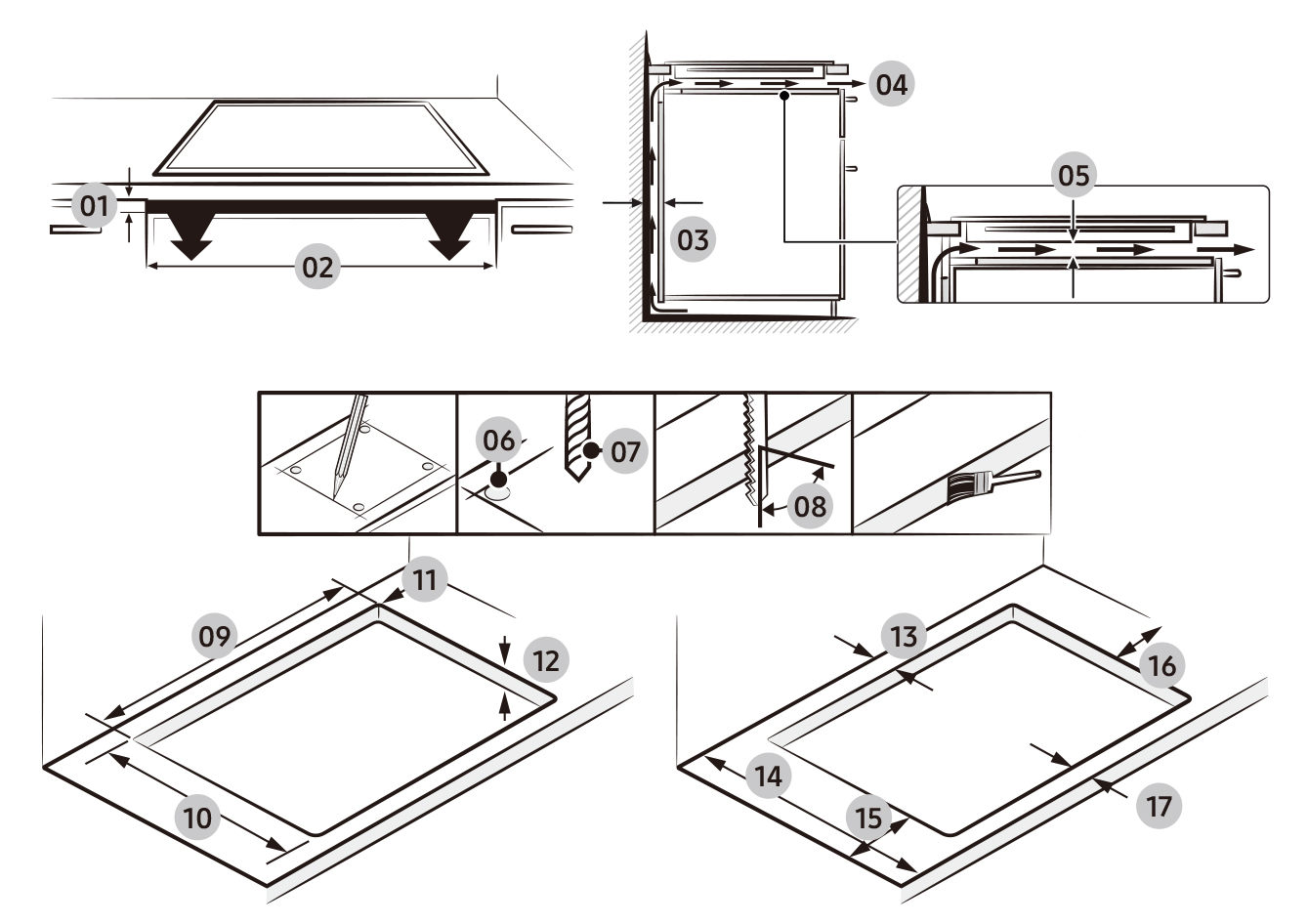 01
02
03
04
05
06
07
08
09
10
11
12
13
14
15
16
17